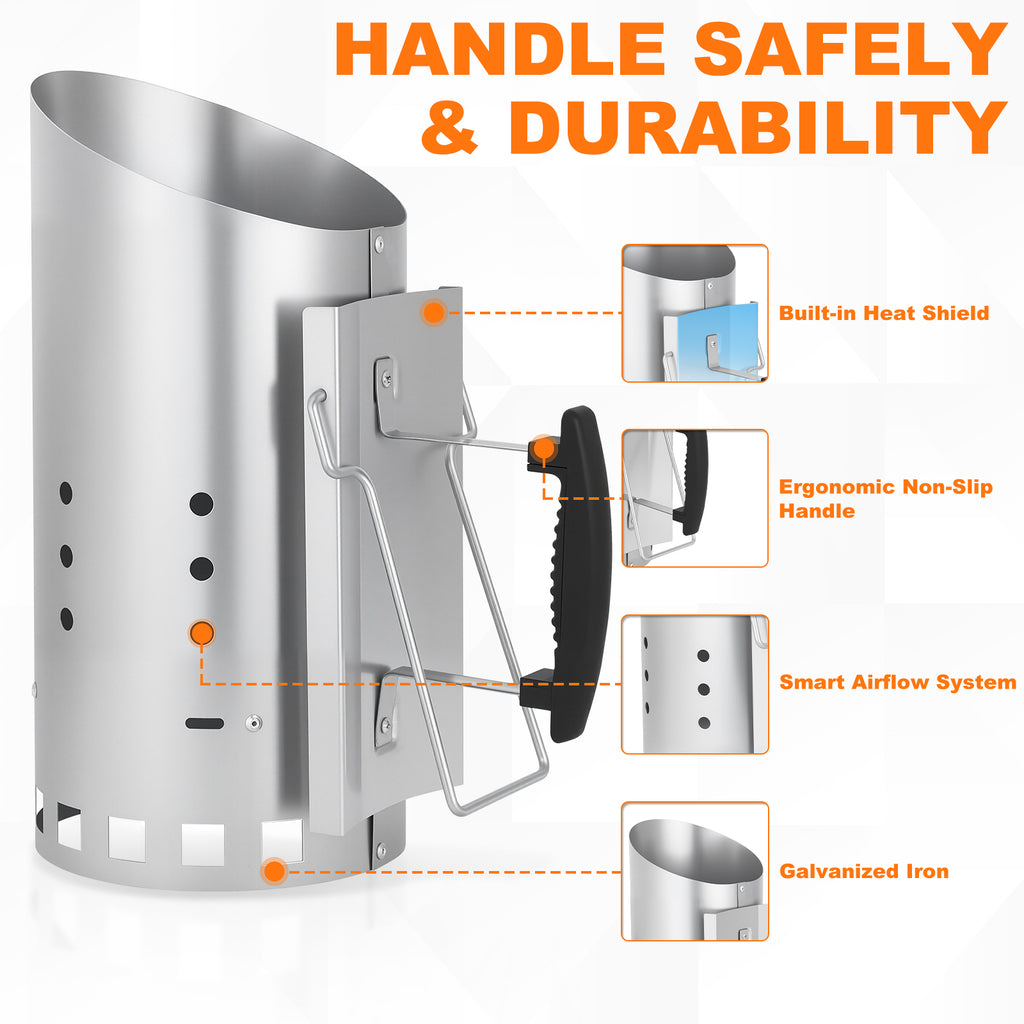 HANDLE SAFELY & DURABILITY

Built-in Heat Shield

Ergonomic Non-Slip Handle

Smart Airflow System

Galvanized Iron