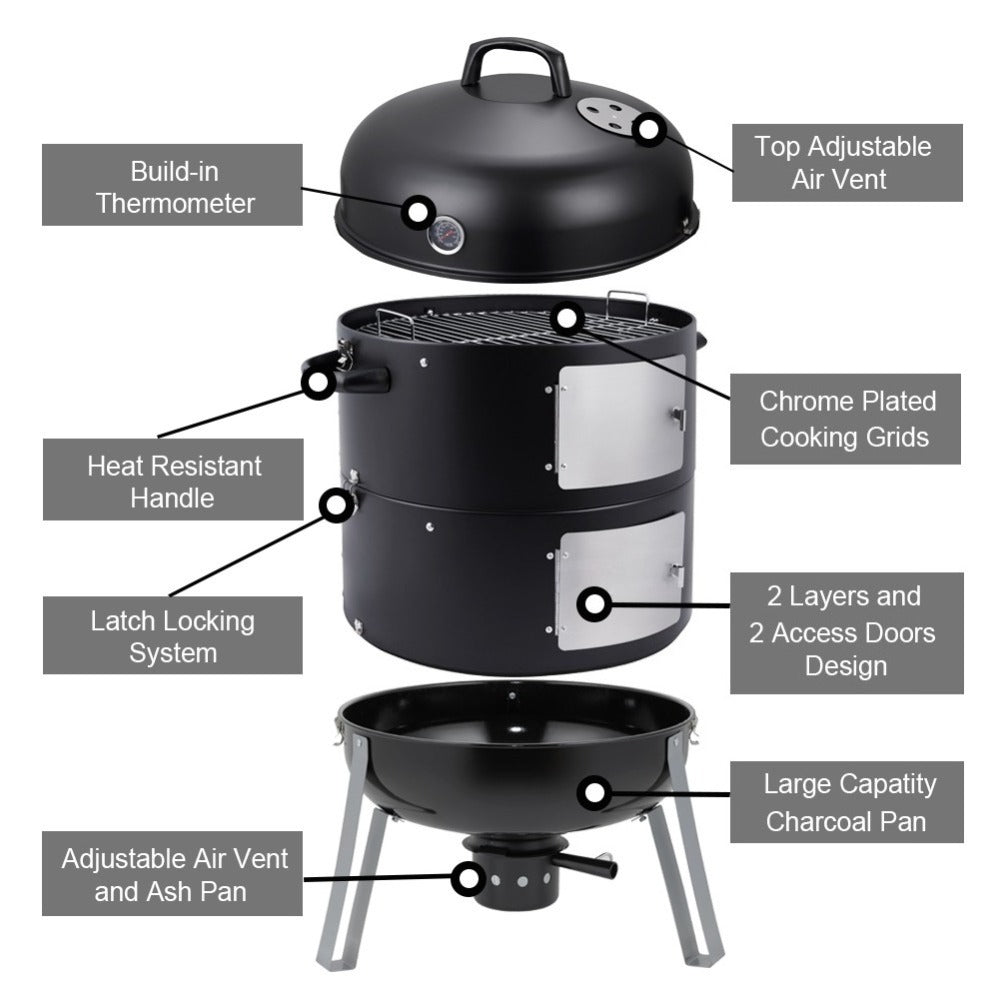 Build-in Thermometer

Top Adjustable Air Vent

Chrome Plated Cooking Grids

Heat Resistant Handle

Latch Locking System

2 Layers and 2 Access Doors Design

Large Capatity Charcoal Pan

Adjustable Air Vent and Ash Pan